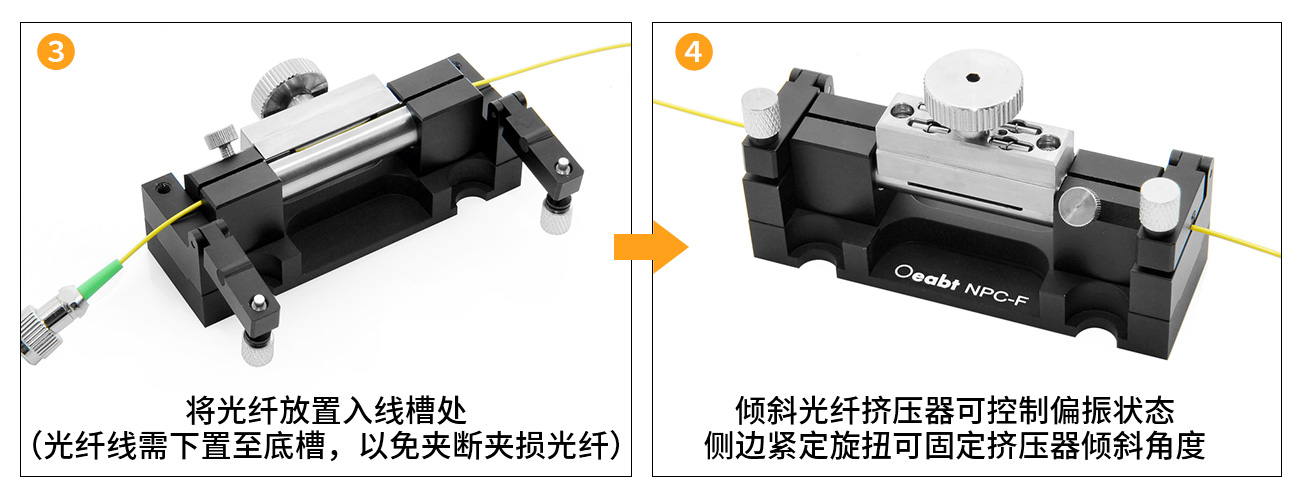 3

将光纤放置入线槽处
（光纤线需下置至底槽，以免夹断夹损光纤）

4

Oeabt NPC-F

倾斜光纤挤压器可控制偏振状态
侧边紧定旋扭可固定挤压器倾斜角度